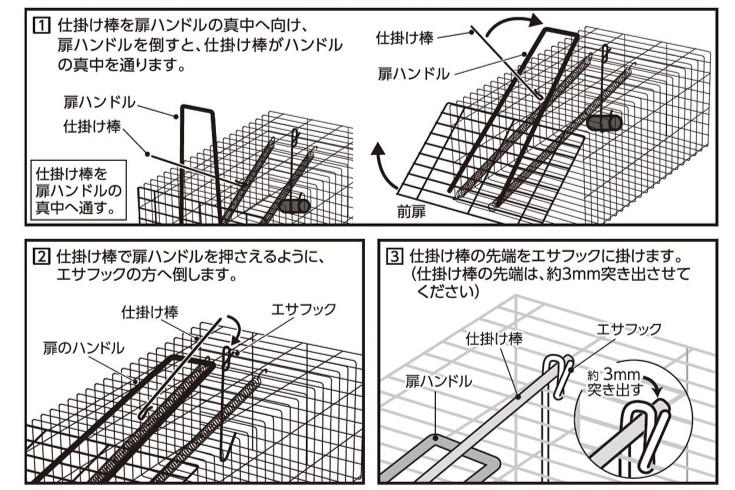 1 仕掛け棒を扉ハンドルの真中へ向け、扉ハンドルを倒すと、仕掛け棒がハンドルの真中を通ります。

扉ハンドル
仕掛け棒

仕掛け棒を扉ハンドルの真中へ通す。

仕掛け棒
扉ハンドル

前扉

2 仕掛け棒で扉ハンドルを押さえるように、エサフックの方へ倒します。

仕掛け棒
エサフック
扉のハンドル

3 仕掛け棒の先端をエサフックに掛けます。（仕掛け棒の先端は、約3mm突き出させてください）

仕掛け棒
エサフック
扉ハンドル
約3mm突き出す